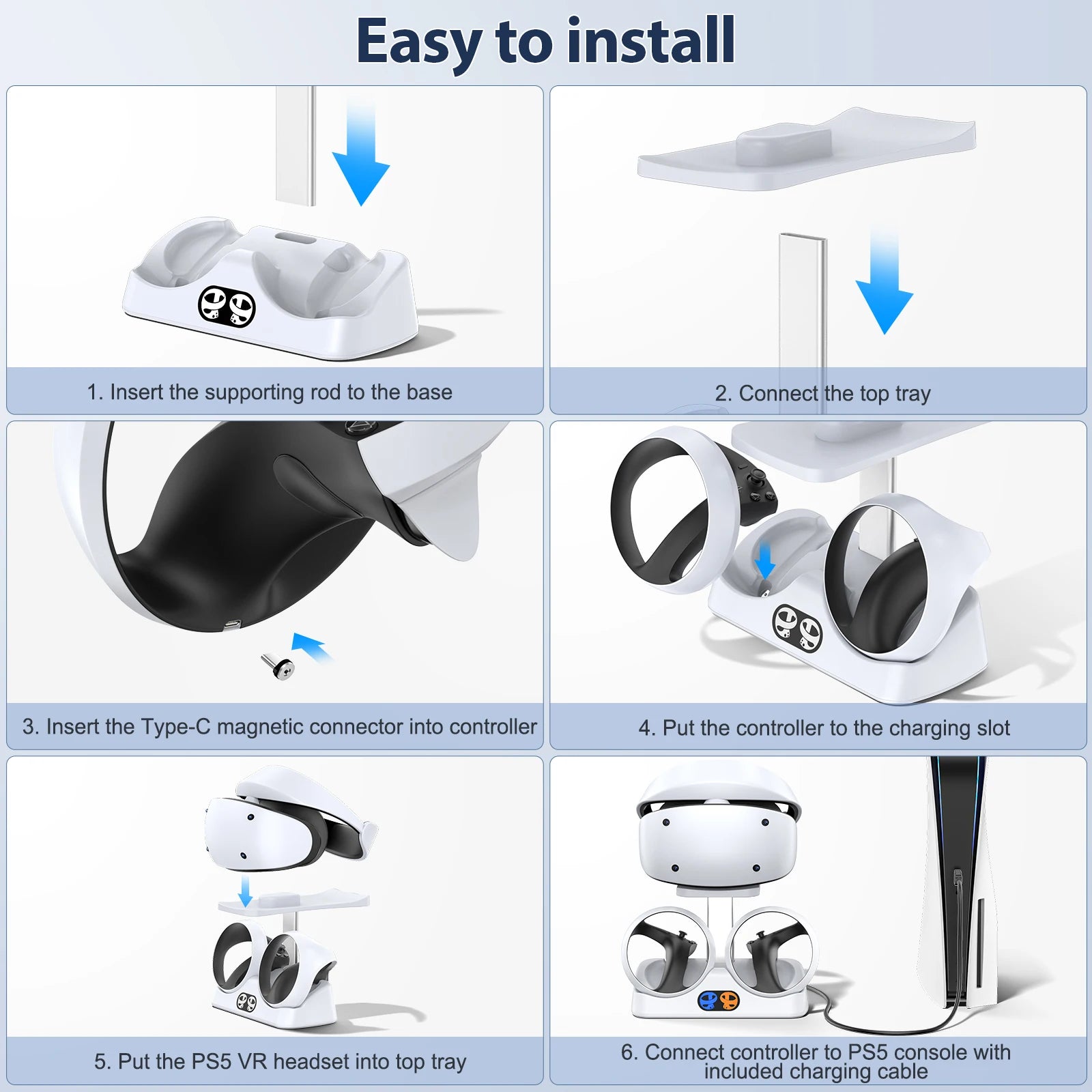 Easy to install

1. Insert the supporting rod to the base

2. Connect the top tray

3. Insert the Type-C magnetic connector into controller

4. Put the controller to the charging slot

5. Put the PS5 VR headset into top tray

6. Connect controller to PS5 console with included charging cable