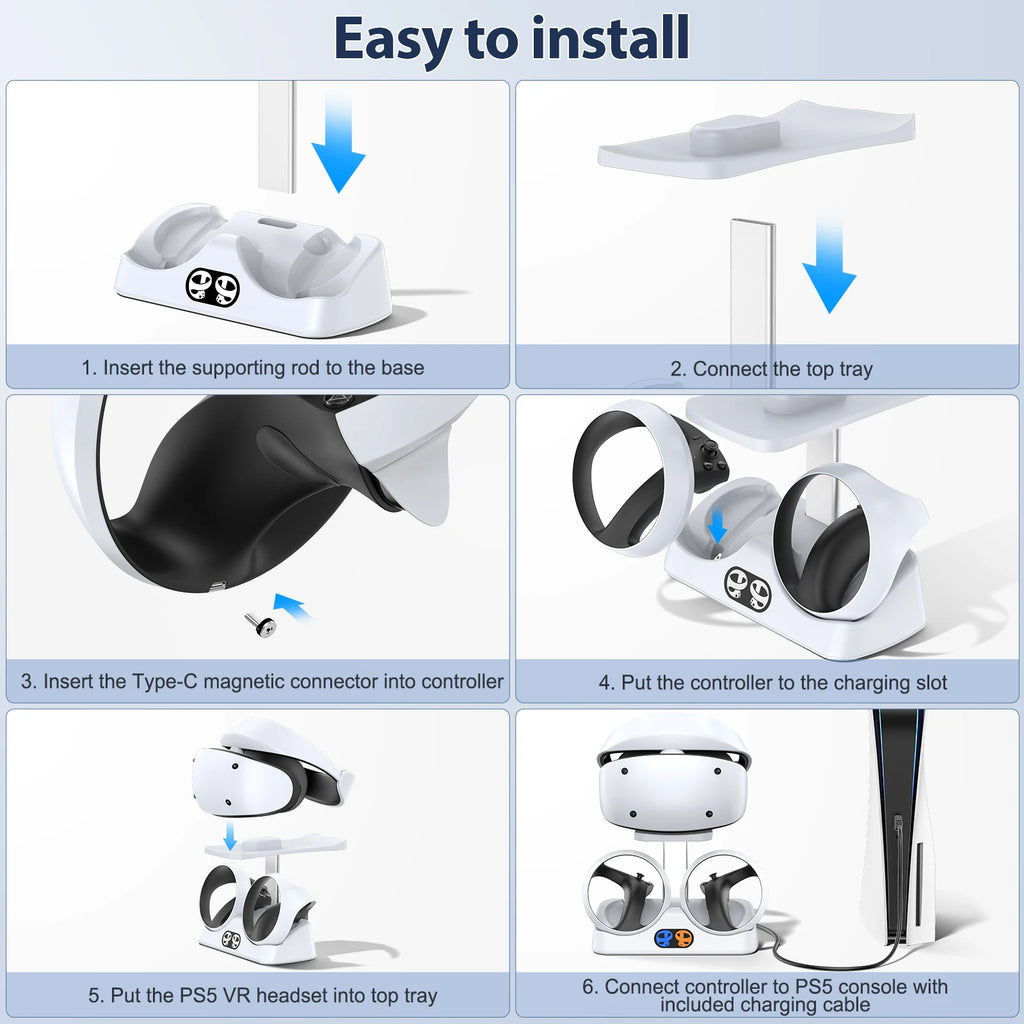 Easy to install

1. Insert the supporting rod to the base

2. Connect the top tray

3. Insert the Type-C magnetic connector into controller

4. Put the controller to the charging slot

5. Put the PS5 VR headset into top tray

6. Connect controller to PS5 console with included charging cable